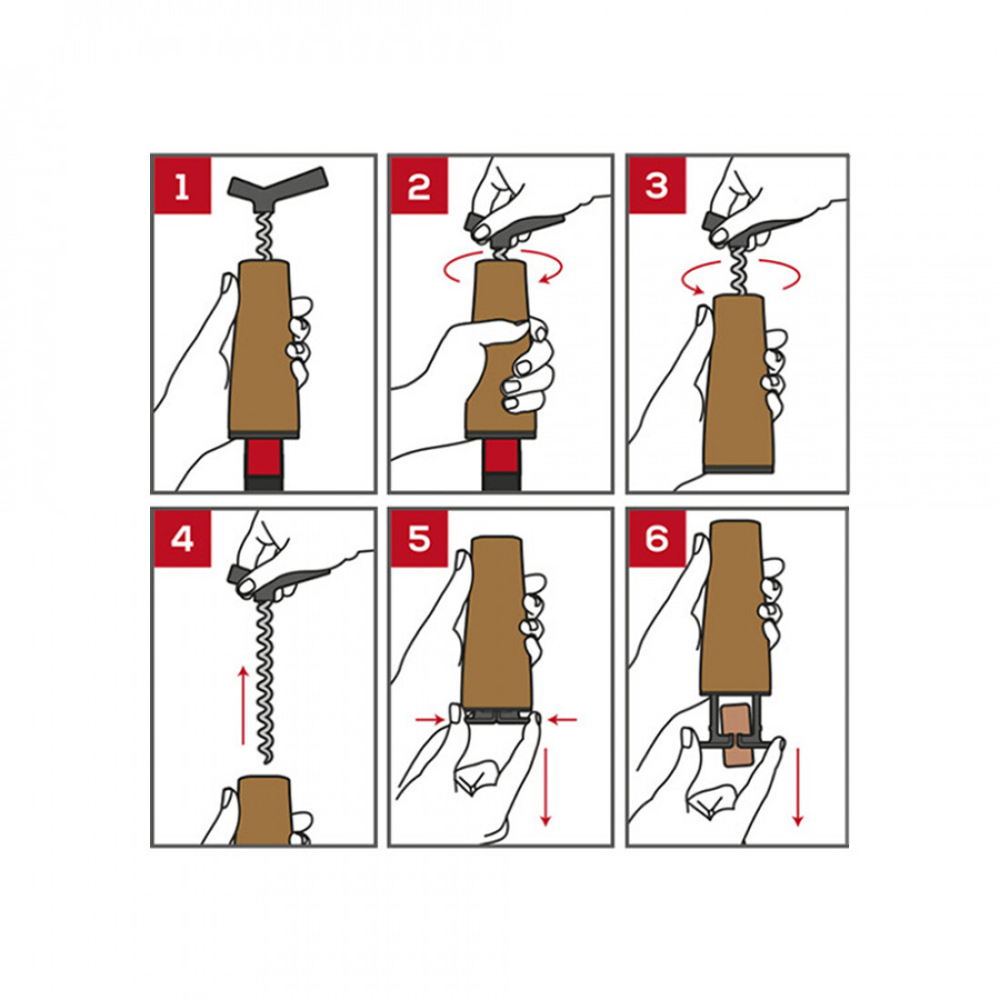 1

2

3

4

5

6