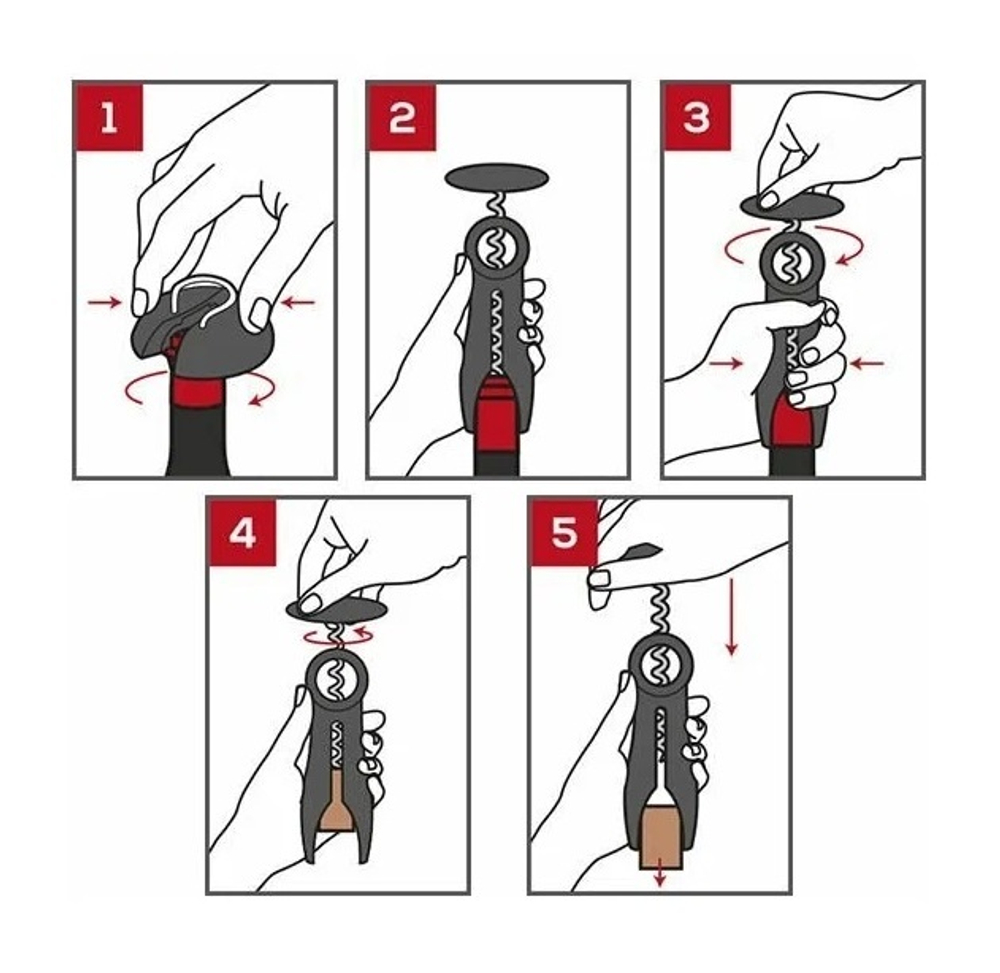 1
2
3
4
5